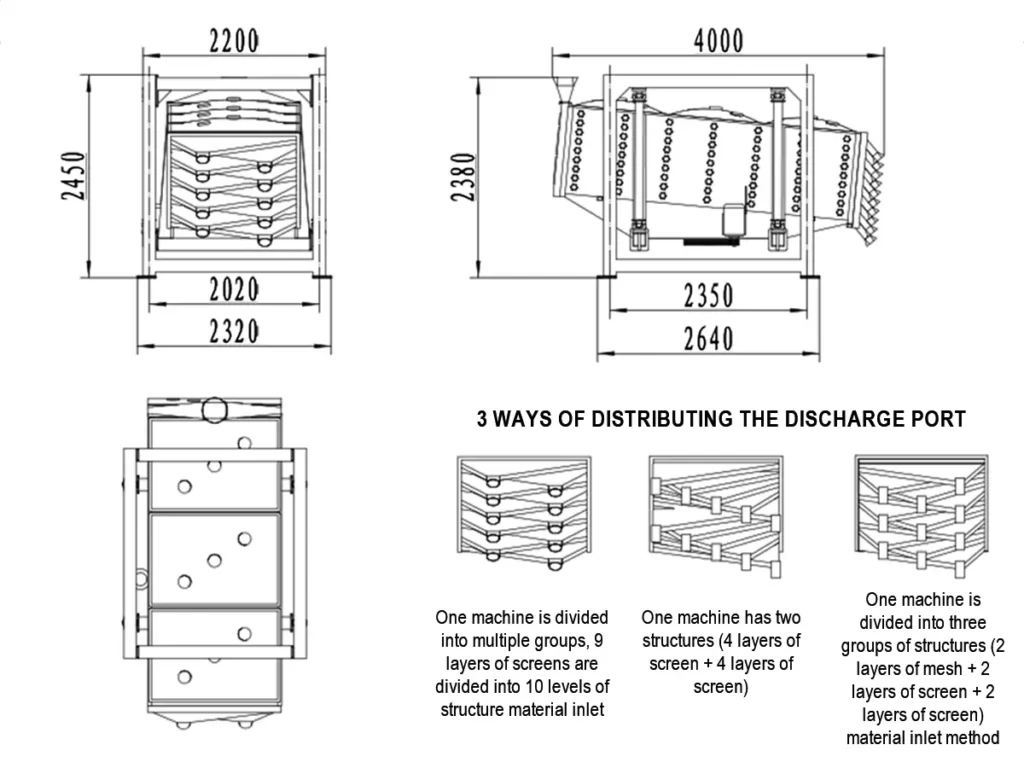 2200

2450

2020

2320

4000

2380

2350

2640

3 WAYS OF DISTRIBUTING THE DISCHARGE PORT

One machine is divided into multiple groups, 9 layers of screens are divided into 10 levels of structure material inlet

One machine has two structures (4 layers of screen + 4 layers of screen)

One machine is divided into three groups of structures (2 layers of mesh + 2 layers of screen + 2 layers of screen) material inlet method