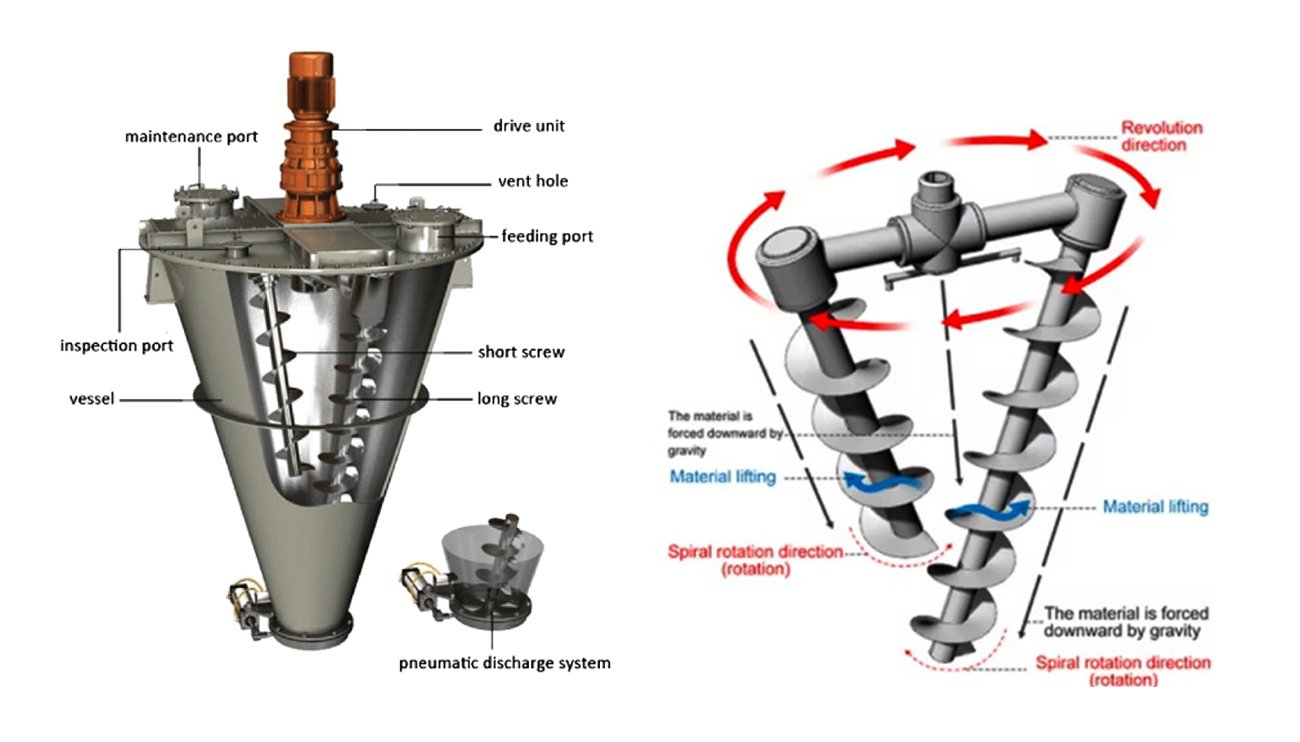 maintenance port
drive unit
vent hole
feeding port
inspection port
short screw
vessel
long screw
pneumatic discharge system

Revolution direction
The material is forced downward by gravity
Material lifting
Material lifting
Spiral rotation direction (rotation)
The material is forced downward by gravity
Spiral rotation direction (rotation)