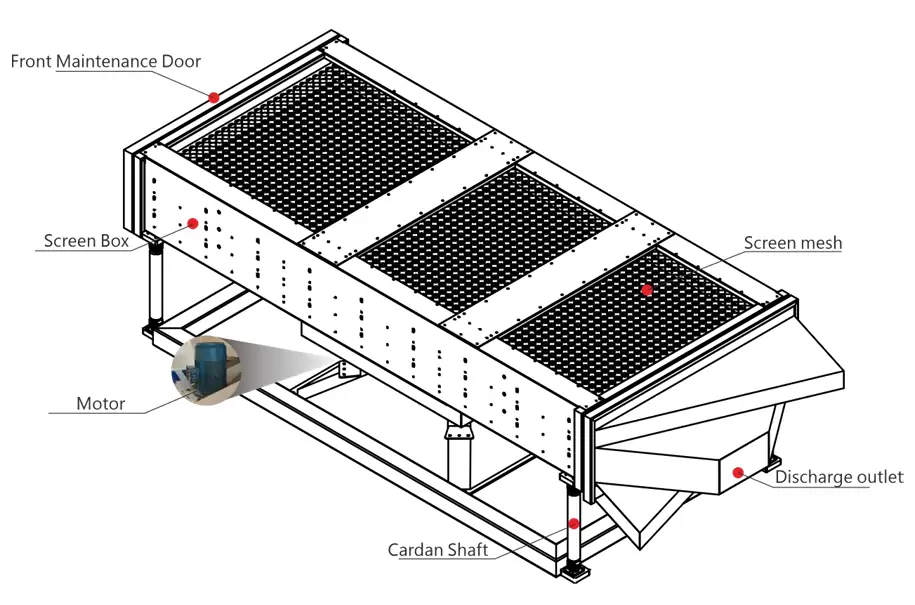 Front Maintenance Door

Screen Box

Screen mesh

Motor

Discharge outlet

Cardan Shaft